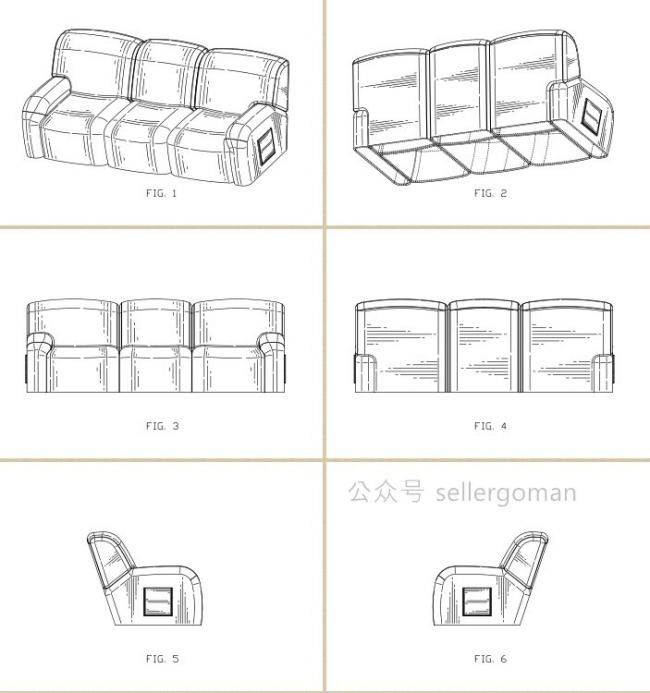 FIG. 1

FIG. 2

FIG. 3

FIG. 4

公众号 sellergoman

FIG. 5

FIG. 6